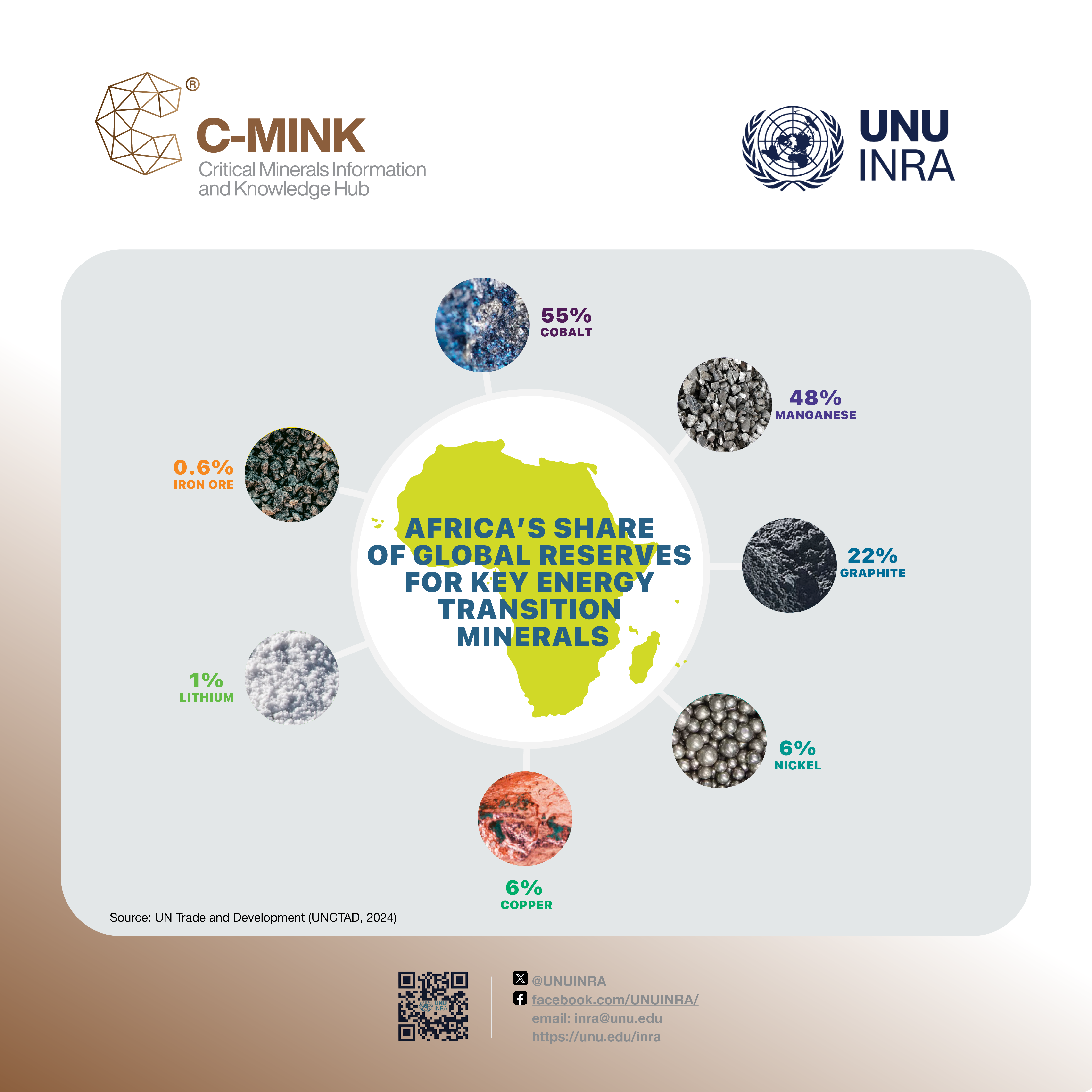 ®
C-MINK
Critical Minerals Information and Knowledge Hub

UNU
INRA

55%
COBALT

48%
MANGANESE

0.6%
IRON ORE

AFRICA'S SHARE OF GLOBAL RESERVES FOR KEY ENERGY TRANSITION MINERALS

22%
GRAPHITE

1%
LITHIUM

6%
NICKEL

6%
COPPER

Source: UN Trade and Development (UNCTAD, 2024)

UNU INRA

@UNUINRA
facebook.com/UNUINRA/
email: inra@unu.edu
https://unu.edu/inra